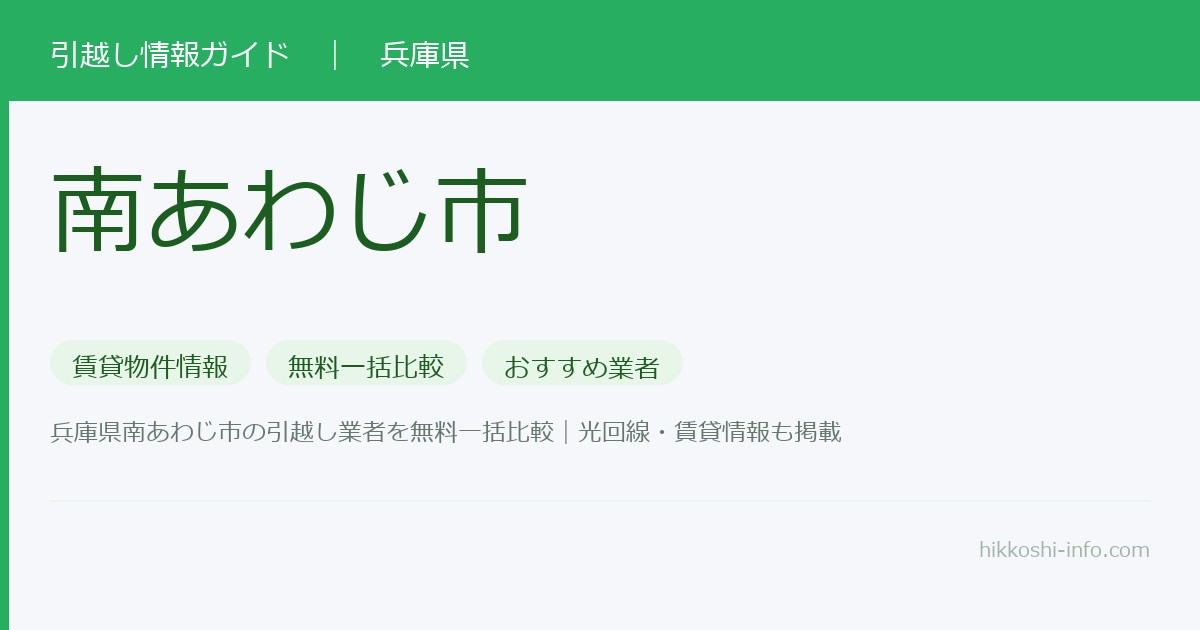 引越し情報ガイド ｜ 兵庫県

南あわじ市

賃貸物件情報

無料一括比較

おすすめ業者

兵庫県南あわじ市の引越し業者を無料一括比較｜光回線・賃貸情報も掲載

hikkoshi-info.com