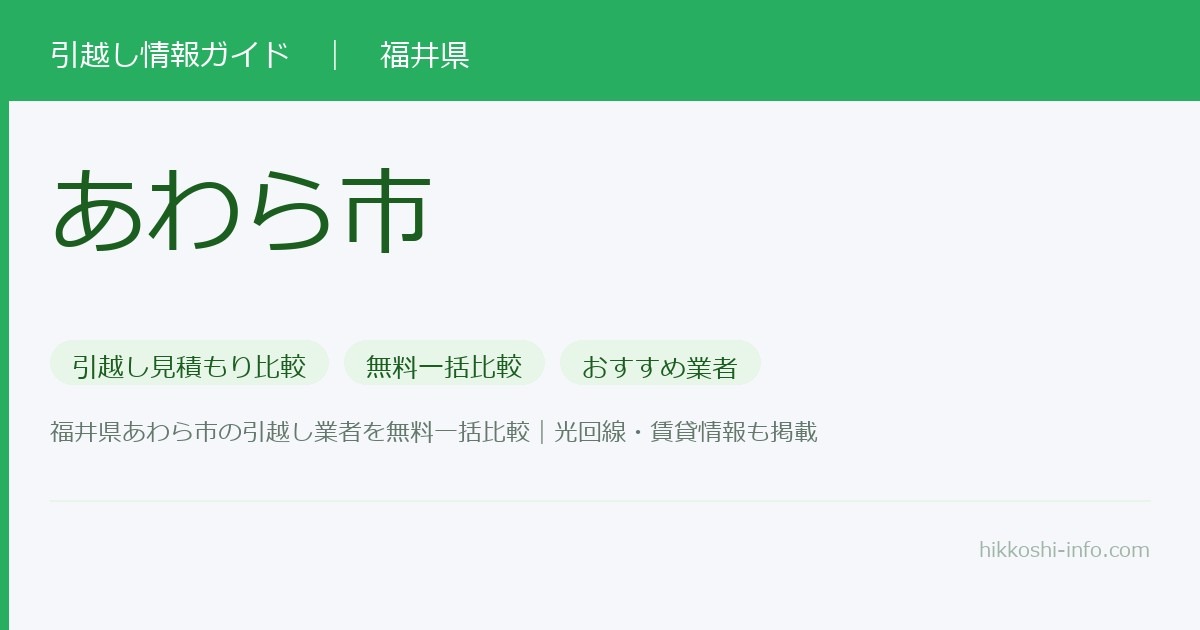 引越し情報ガイド | 福井県

あわら市

引越し見積もり比較 無料一括比較 おすすめ業者

福井県あわら市の引越し業者を無料一括比較|光回線・賃貸情報も掲載

hikkoshi-info.com