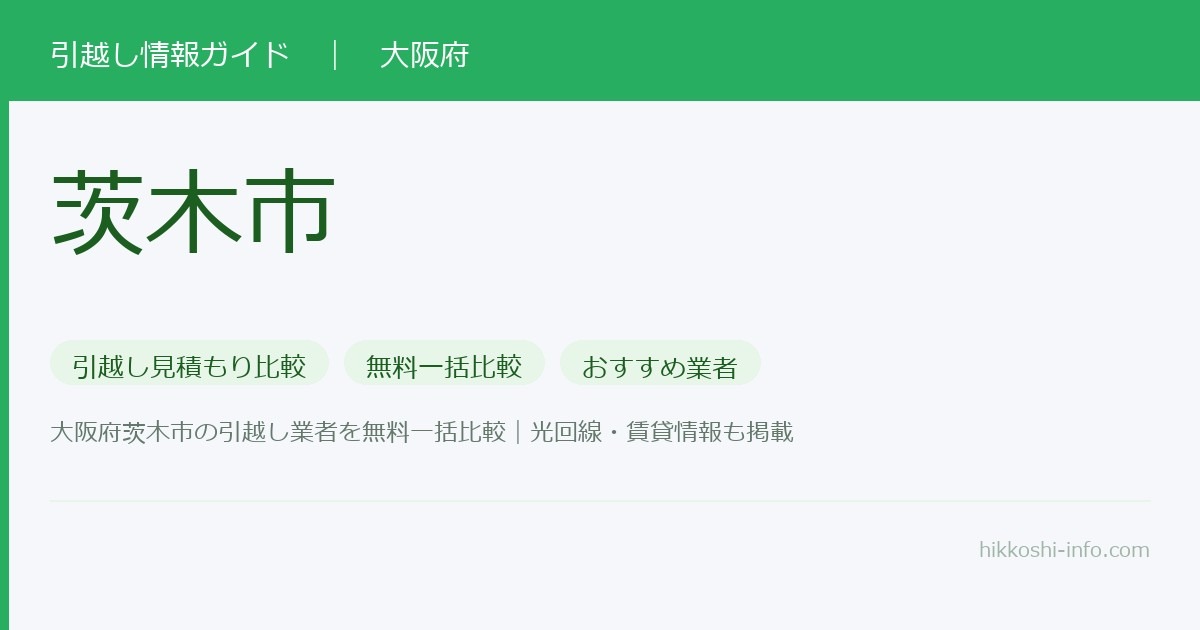 引越し情報ガイド ｜ 大阪府

茨木市

引越し見積もり比較 無料一括比較 おすすめ業者

大阪府茨木市の引越し業者を無料一括比較｜光回線・賃貸情報も掲載

hikkoshi-info.com