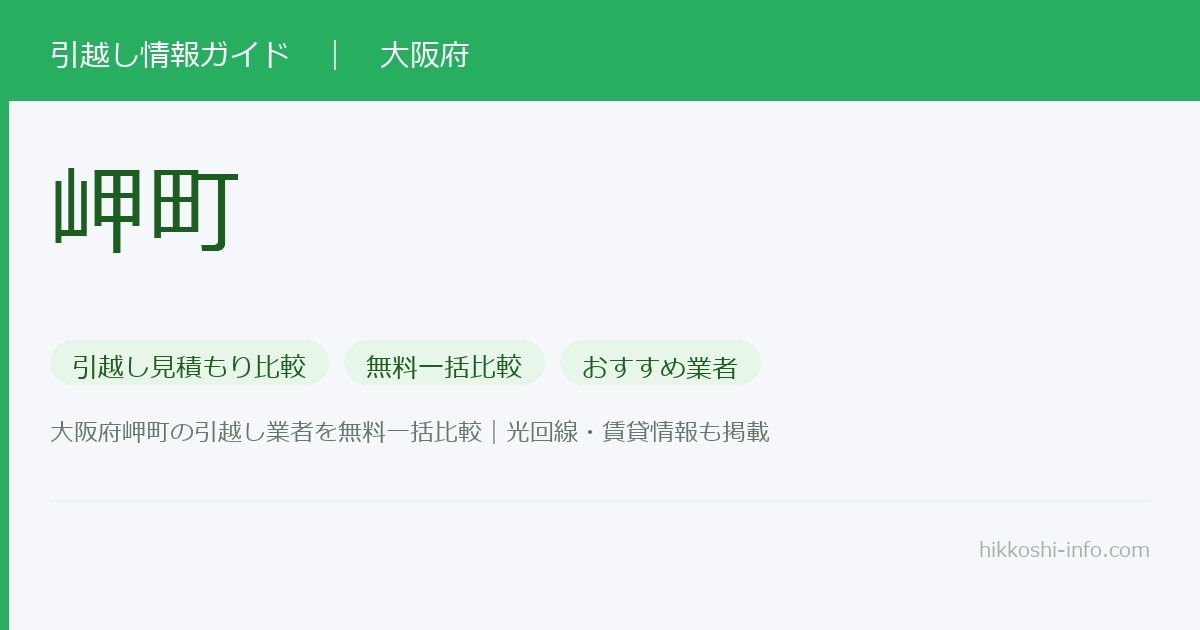 引越し情報ガイド ｜ 大阪府

岬町

引越し見積もり比較 無料一括比較 おすすめ業者

大阪府岬町の引越し業者を無料一括比較｜光回線・賃貸情報も掲載

hikkoshi-info.com