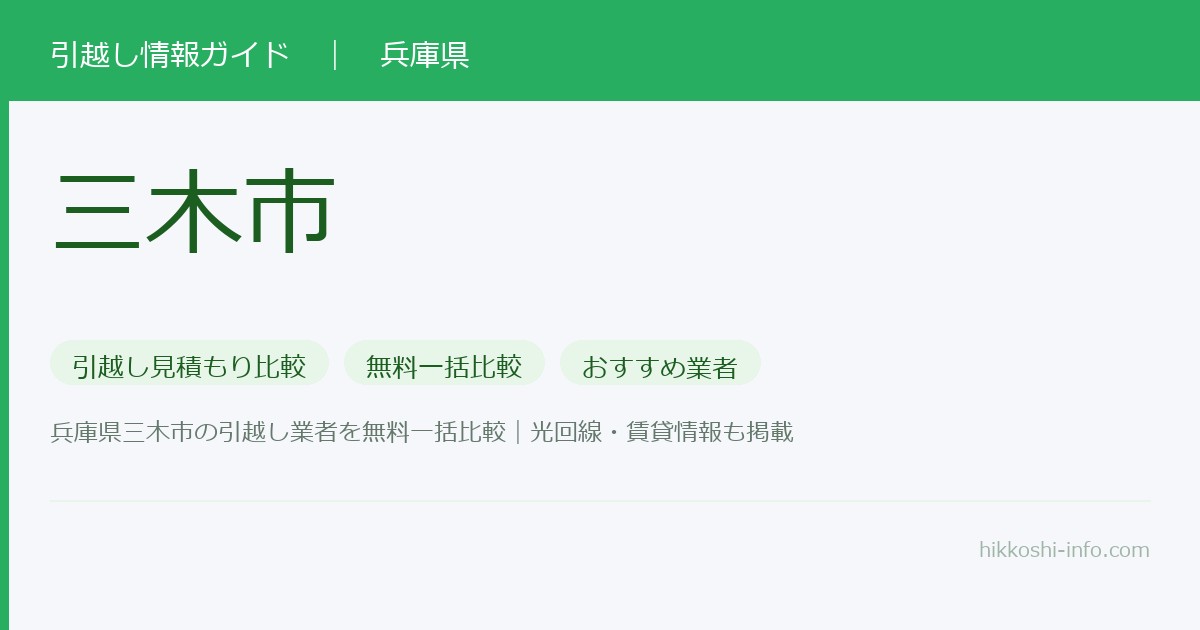 引越し情報ガイド ｜ 兵庫県

三木市

引越し見積もり比較 無料一括比較 おすすめ業者

兵庫県三木市の引越し業者を無料一括比較｜光回線・賃貸情報も掲載

hikkoshi-info.com